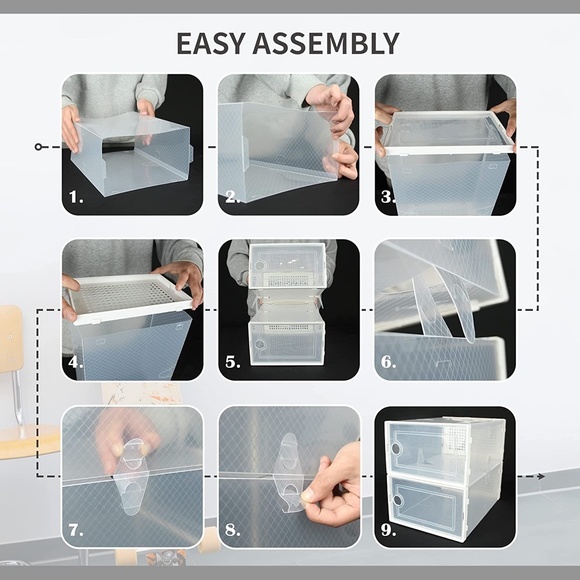 EASY ASSEMBLY

1.

2.

3.

4.

5.

6.

7.

8.

9.